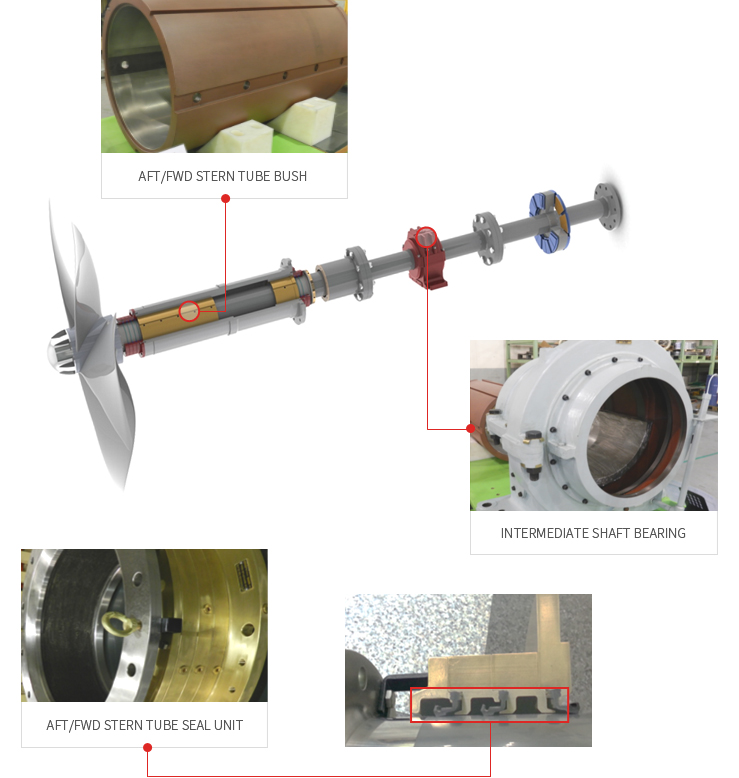 AFT/FWD STERN TUBE BUSH

INTERMEDIATE SHAFT BEARING

AFT/FWD STERN TUBE SEAL UNIT